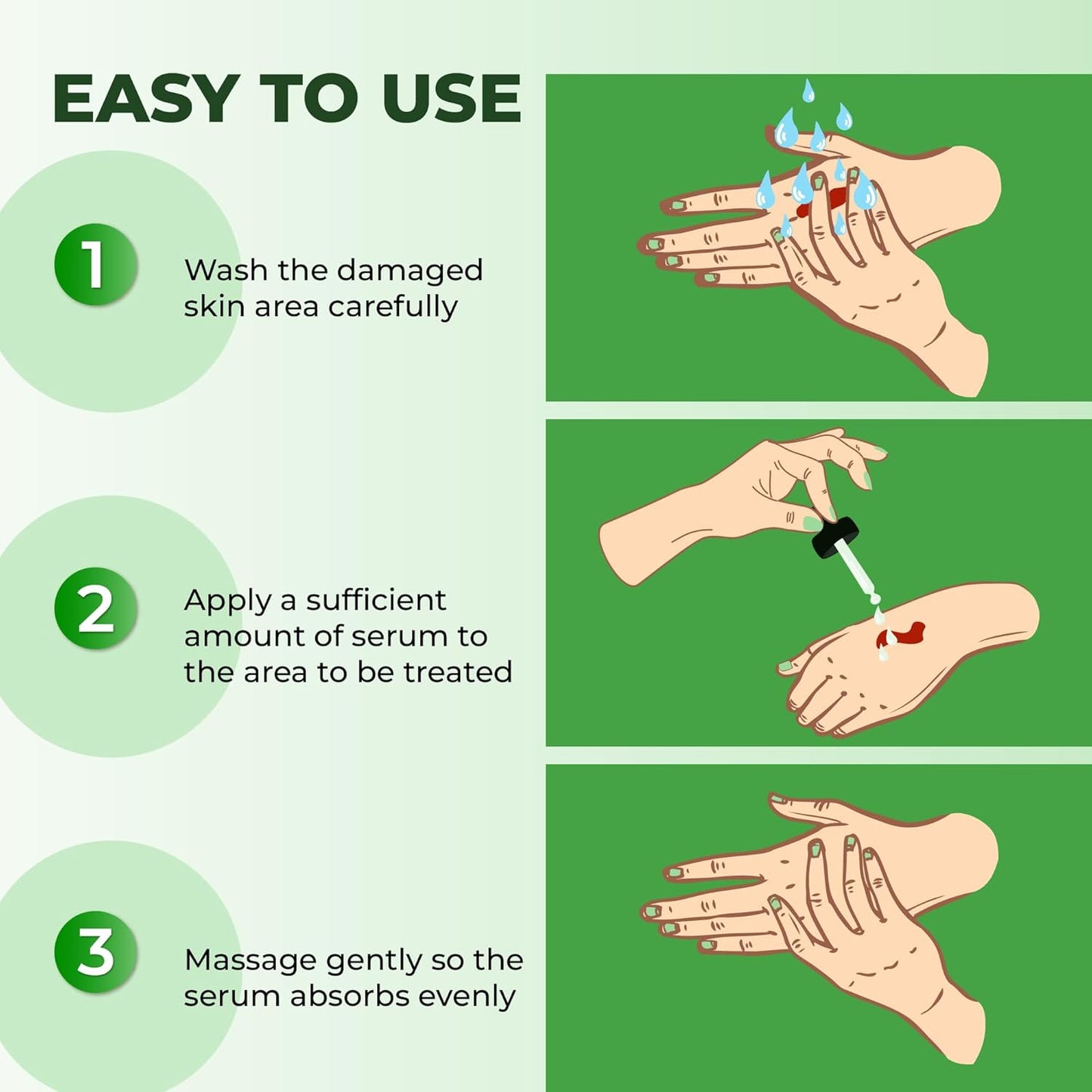 EASY TO USE

1

Wash the damaged skin area carefully

2

Apply a sufficient amount of serum to the area to be treated

3

Massage gently so the serum absorbs evenly